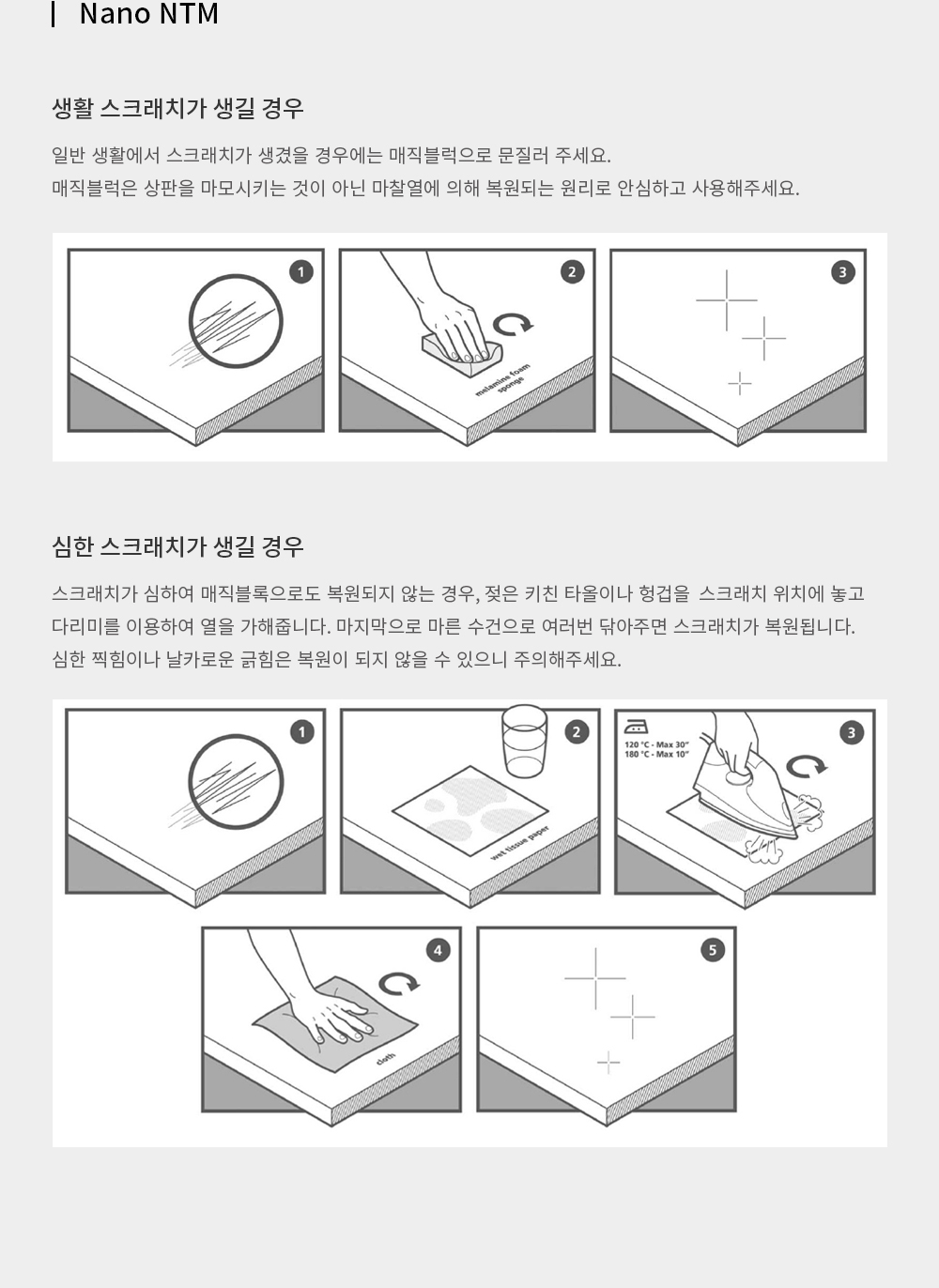 Nano NTM

생활 스크래치가 생길 경우

일반 생활에서 스크래치가 생겼을 경우에는 매직블럭으로 문질러 주세요.
매직블럭은 상판을 마모시키는 것이 아닌 마찰열에 의해 복원되는 원리로 안심하고 사용해주세요.

1

2

melamine foam sponge

3

심한 스크래치가 생길 경우

스크래치가 심하여 매직블록으로도 복원되지 않는 경우, 젖은 키친 타올이나 헝겁을 스크래치 위치에 놓고 다리미를 이용하여 열을 가해줍니다. 마지막으로 마른 수건으로 여러번 닦아주면 스크래치가 복원됩니다.
심한 찍힘이나 날카로운 긁힘은 복원이 되지 않을 수 있으니 주의해주세요.

1

2

wet tissue paper

120 °C - Max 30"
180 °C - Max 10"

3

4

cloth

5